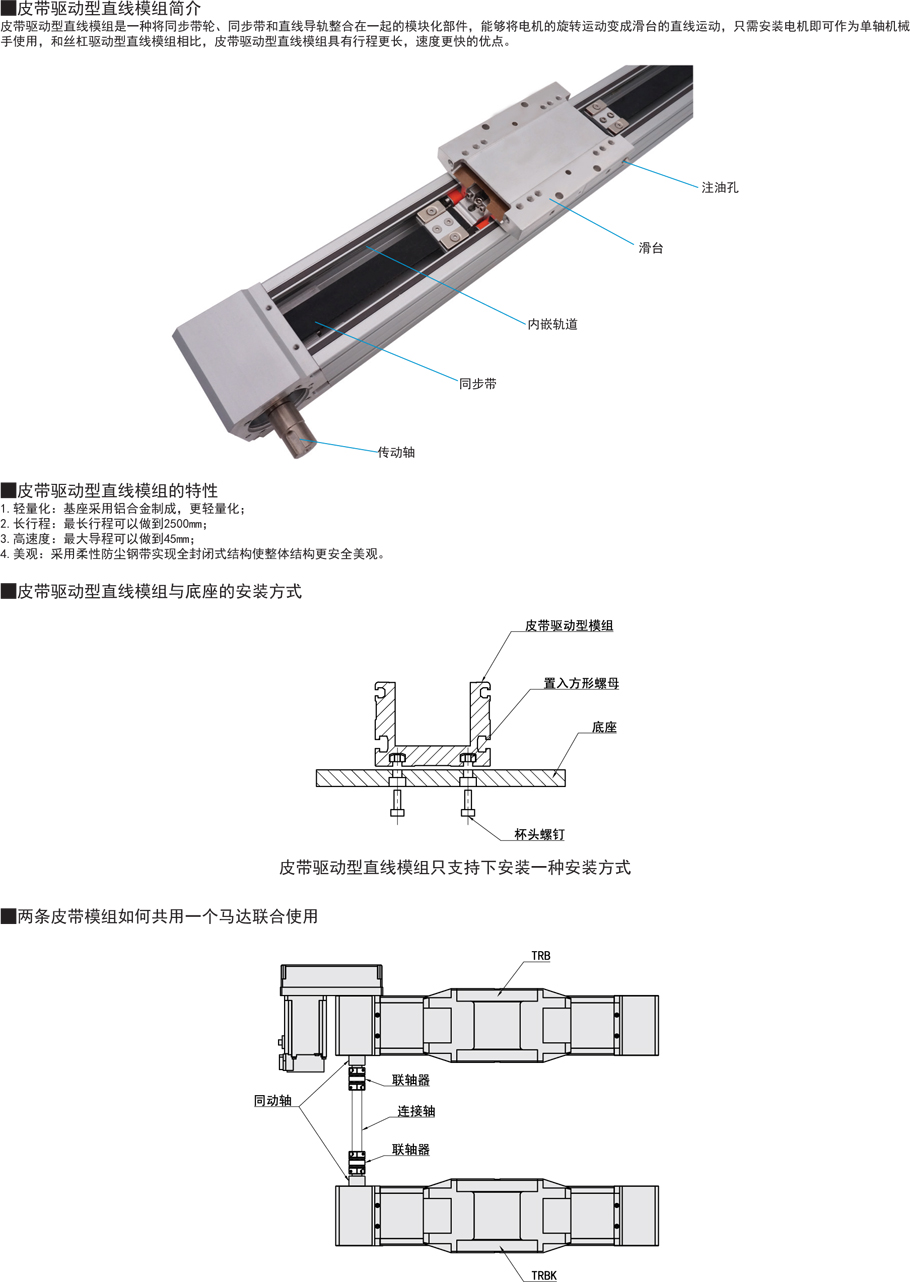 ■皮带驱动型直线模组简介
皮带驱动型直线模组是一种将同步带轮、同步带和直线导轨整合在一起的模块化部件，能够将电机的旋转运动变成滑台的直线运动，只需安装电机即可作为单轴机械手使用，和丝杠驱动型直线模组相比，皮带驱动型直线模组具有行程更长，速度更快的优点。

注油孔
滑台
内嵌轨道
同步带
传动轴

■皮带驱动型直线模组的特性
1. 轻量化：基座采用铝合金制成，更轻量化；
2. 长行程：最长行程可以做到2500mm；
3. 高速度：最大导程可以做到45mm；
4. 美观：采用柔性防尘钢带实现全封闭式结构使整体结构更安全美观。

■皮带驱动型直线模组与底座的安装方式

皮带驱动型模组
置入方形螺母
底座
杯头螺钉

皮带驱动型直线模组只支持下安装一种安装方式

■两条皮带模组如何共用一个马达联合使用

TRB
联轴器
同动轴
连接轴
联轴器
TRBK