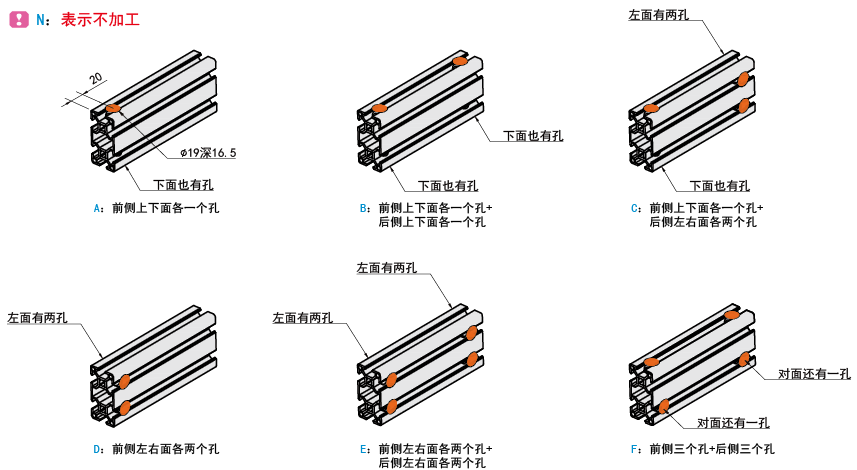 N：表示不加工

20

ϕ19深16.5

下面也有孔

A：前侧上下面各一个孔

下面也有孔

下面也有孔

B：前侧上下面各一个孔+后侧上下面各一个孔

左面有两孔

下面也有孔

C：前侧上下面各一个孔+后侧左右面各两个孔

左面有两孔

D：前侧左右面各两个孔

左面有两孔

左面有两孔

E：前侧左右面各两个孔+后侧左右面各两个孔

对面还有一孔

对面还有一孔

F：前侧三个孔+后侧三个孔